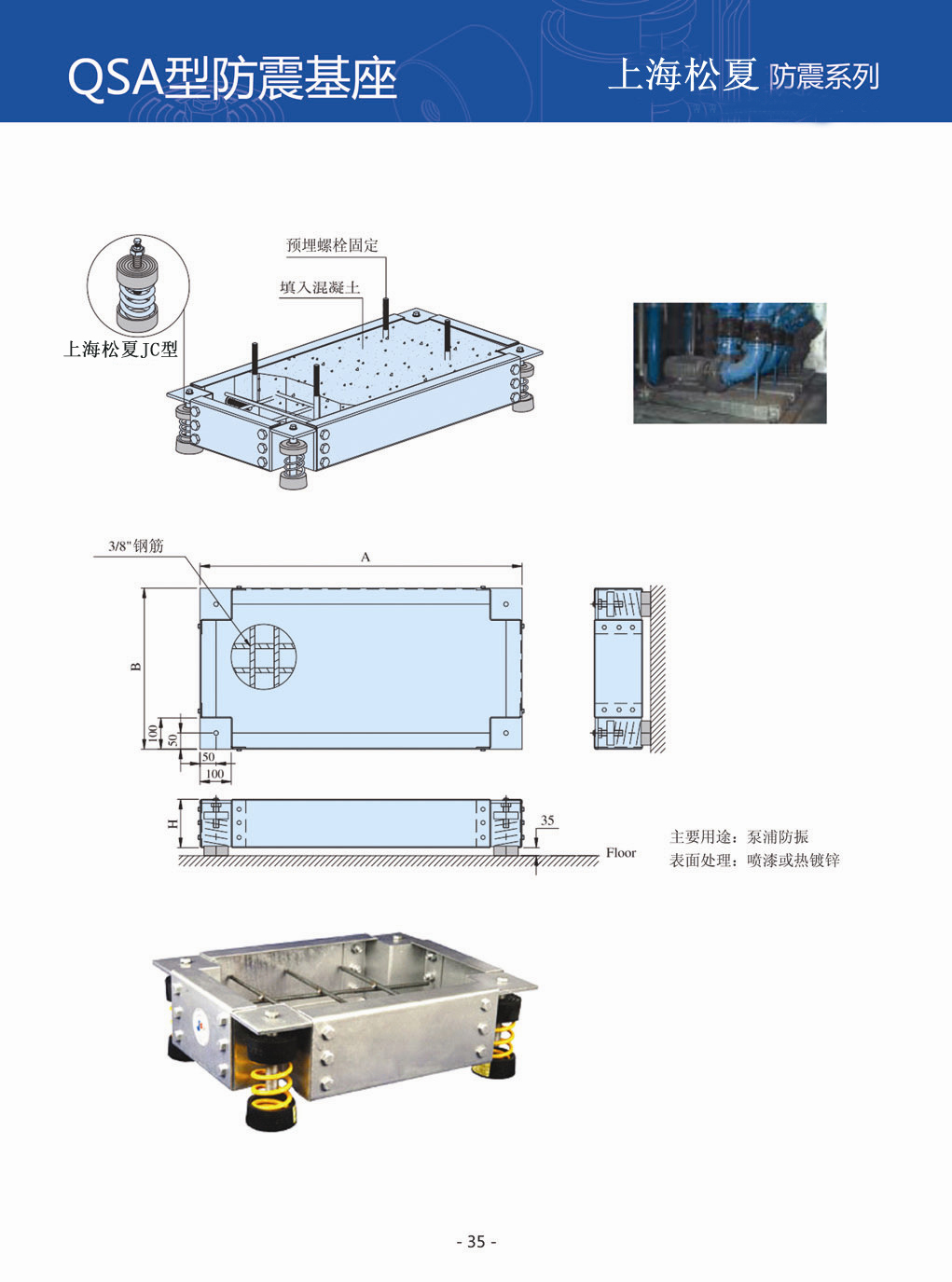 QSA型防震基座

上海松夏 防震系列

预埋螺栓固定

填入混凝土

上海松夏JC型

3/8"钢筋

A

B

100

50

50

100

H

35

Floor

主要用途：泵浦防振
表面处理：喷漆或热镀锌

- 35 -